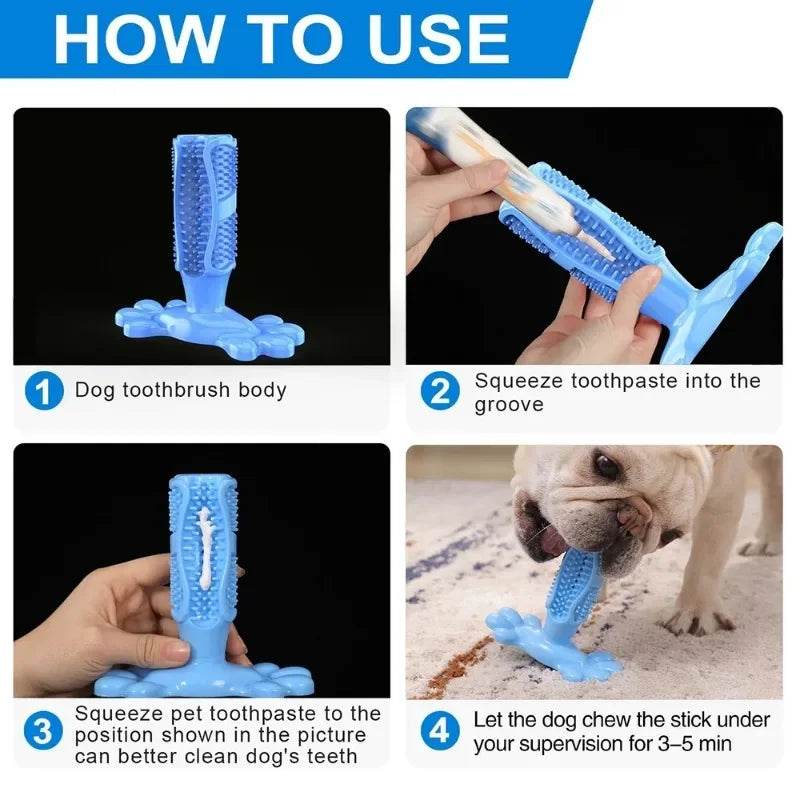 HOW TO USE

1 Dog toothbrush body

2 Squeeze toothpaste into the groove

3 Squeeze pet toothpaste to the position shown in the picture can better clean dog's teeth

4 Let the dog chew the stick under your supervision for 3–5 min